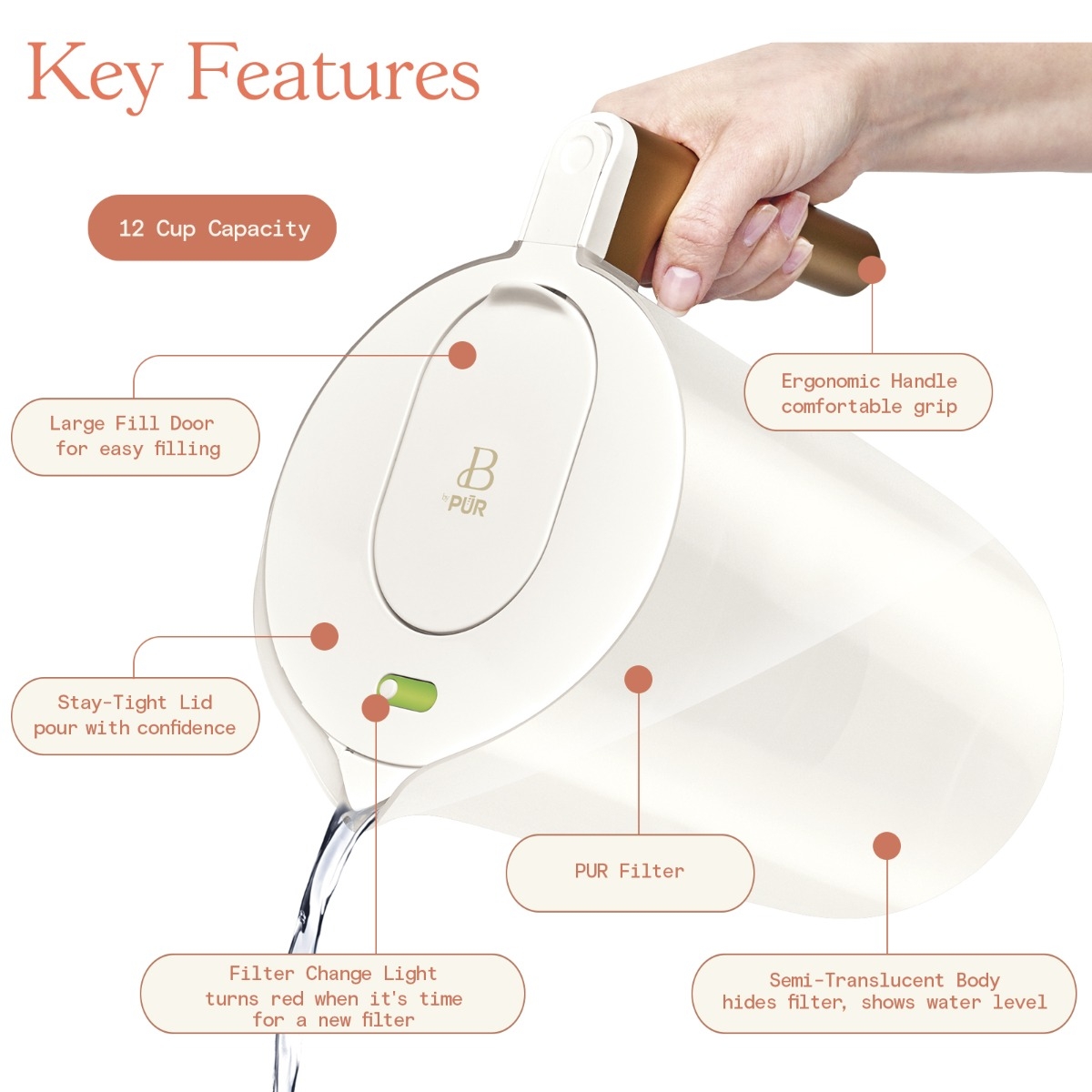 Key Features

12 Cup Capacity

Large Fill Door
for easy filling

B
by PŪR

Ergonomic Handle
comfortable grip

Stay-Tight Lid
pour with confidence

PUR Filter

Filter Change Light
turns red when it's time
for a new filter

Semi-Translucent Body
hides filter, shows water level