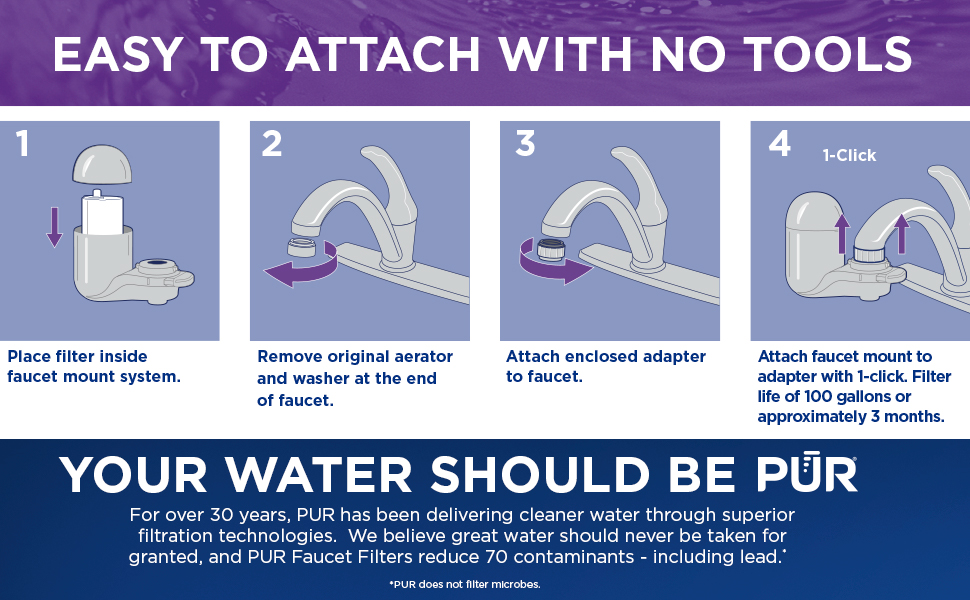 EASY TO ATTACH WITH NO TOOLS

1

Place filter inside faucet mount system.

2

Remove original aerator and washer at the end of faucet.

3

Attach enclosed adapter to faucet.

4

1-Click

Attach faucet mount to adapter with 1-click. Filter life of 100 gallons or approximately 3 months.

YOUR WATER SHOULD BE PUR

For over 30 years, PUR has been delivering cleaner water through superior filtration technologies. We believe great water should never be taken for granted, and PUR Faucet Filters reduce 70 contaminants - including lead.*

*PUR does not filter microbes.